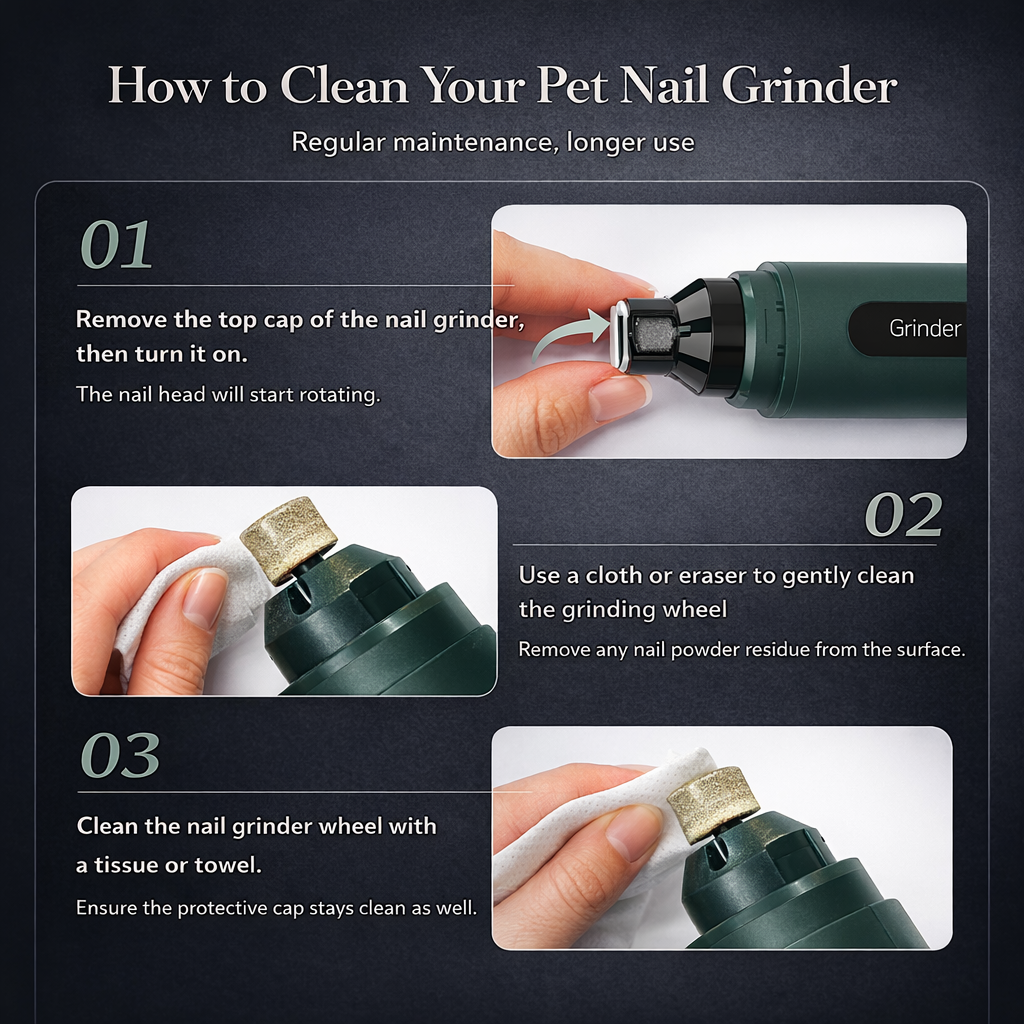 How to Clean Your Pet Nail Grinder

Regular maintenance, longer use

01

Remove the top cap of the nail grinder, then turn it on.

The nail head will start rotating.

Grinder

02

Use a cloth or eraser to gently clean the grinding wheel

Remove any nail powder residue from the surface.

03

Clean the nail grinder wheel with a tissue or towel.

Ensure the protective cap stays clean as well.